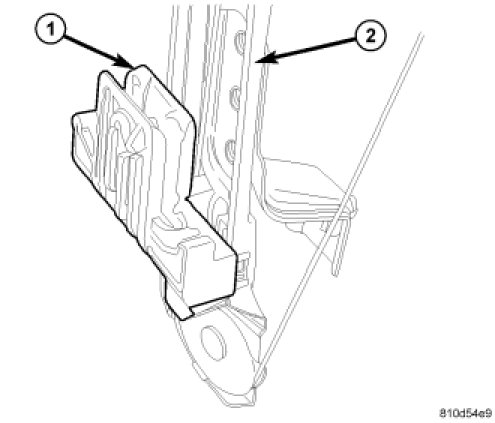 1
2
810d54e9