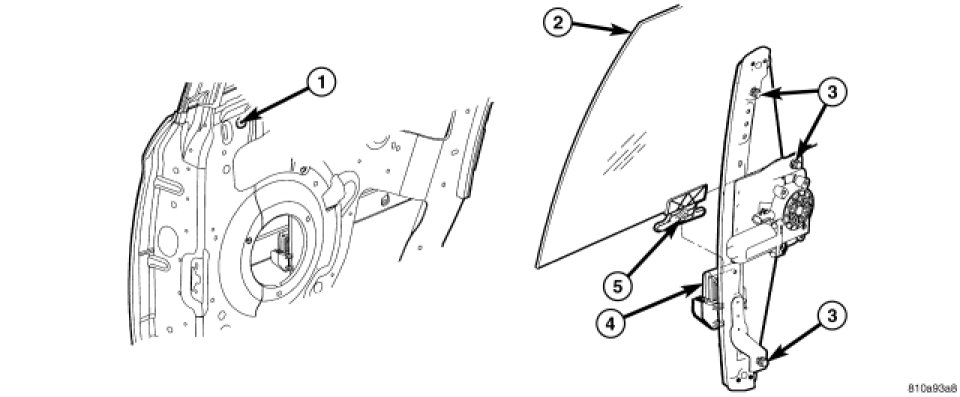 1
2
3
3
5
4
3
810a93a8