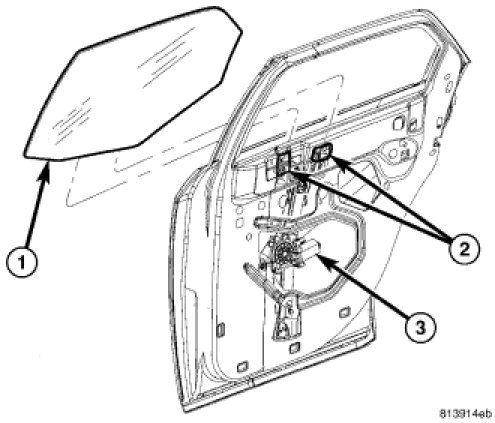 1
2
3
813914eb