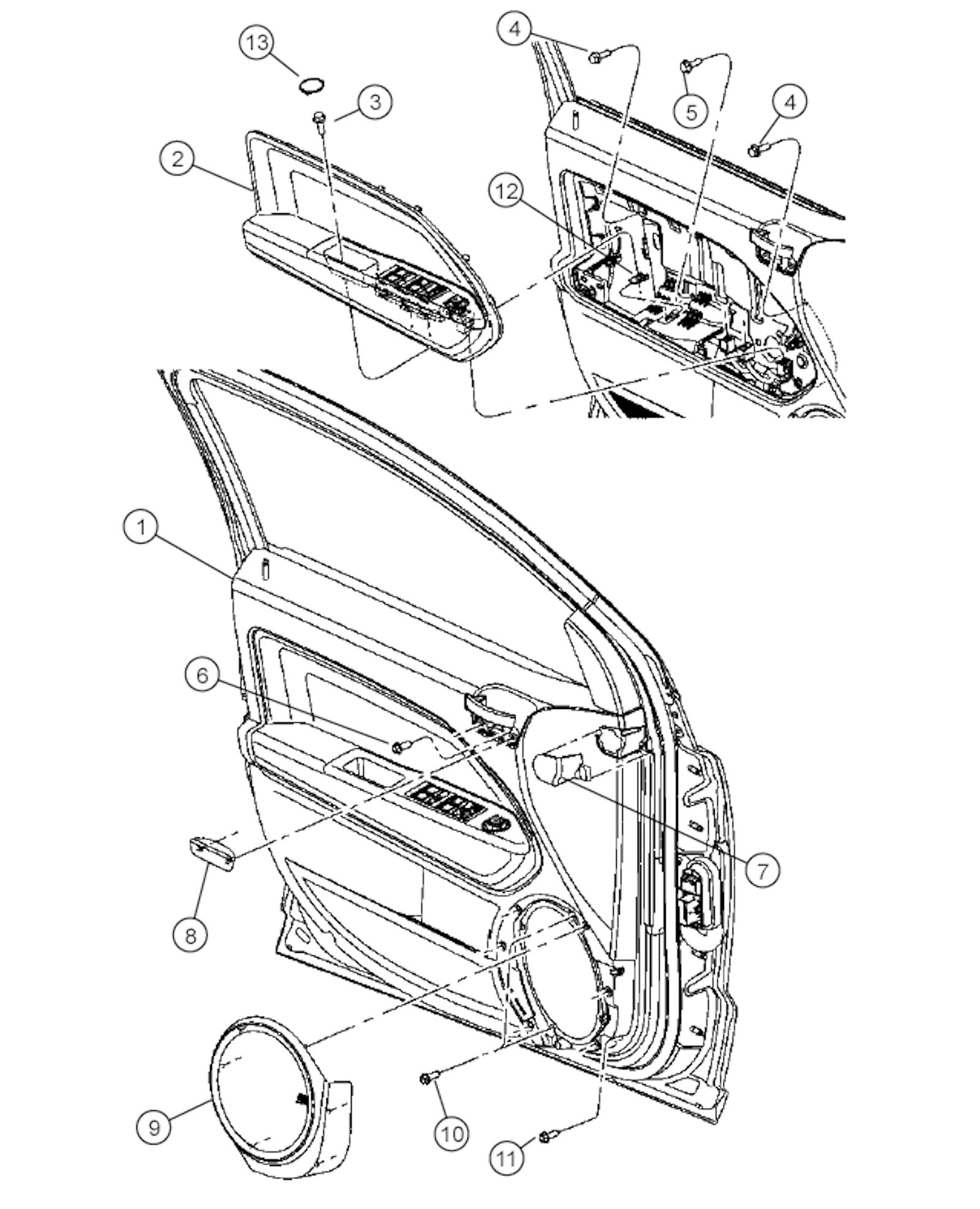 13
4
3
5
4
2
12
1
6
7
8
9
10
11