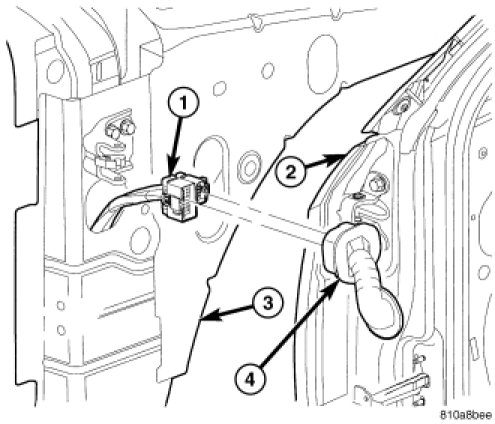 1
2
3
4
810a8bee