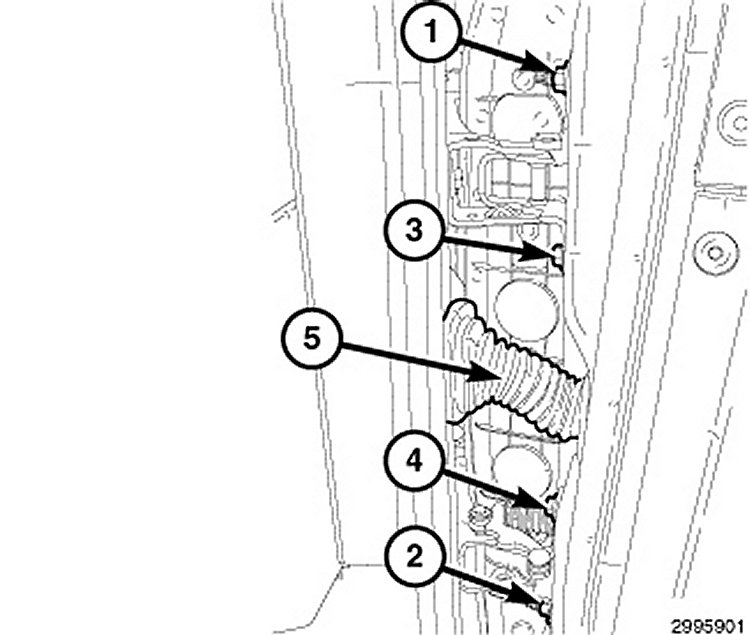 1
3
5
4
2
2995901