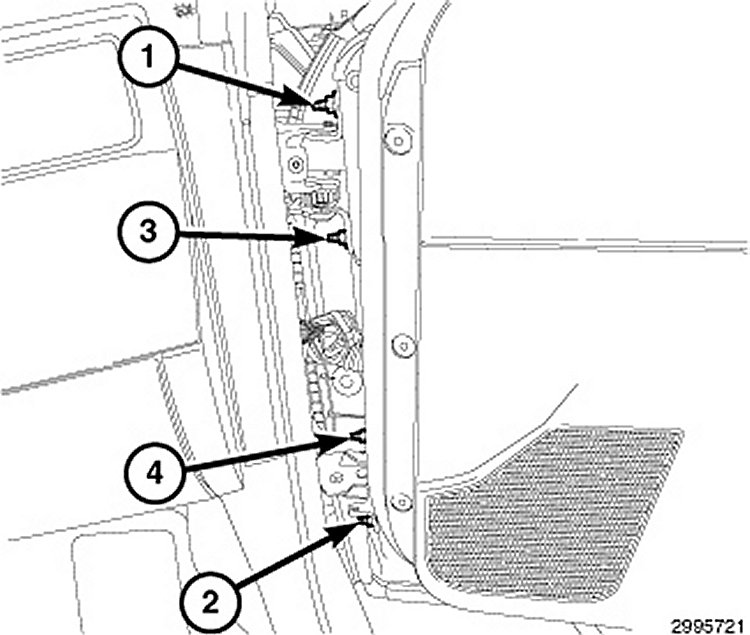 1
3
4
2
2995721