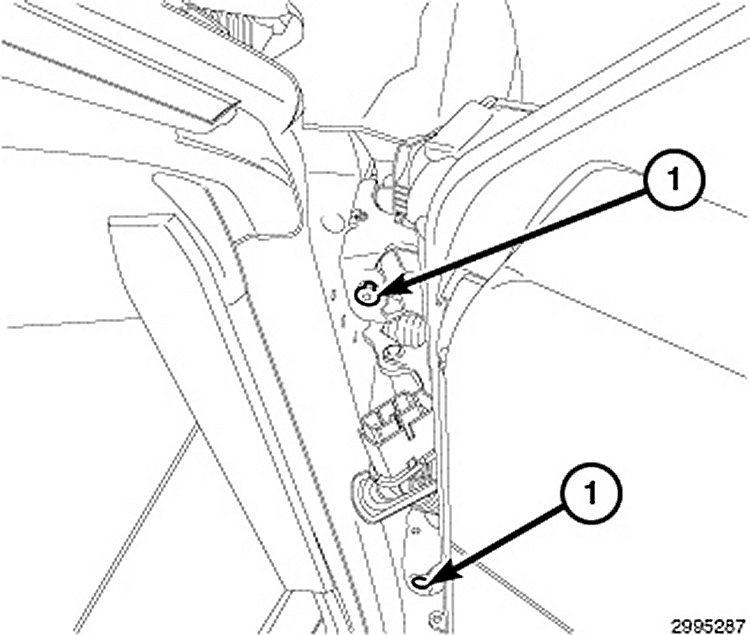 1
1
2995287