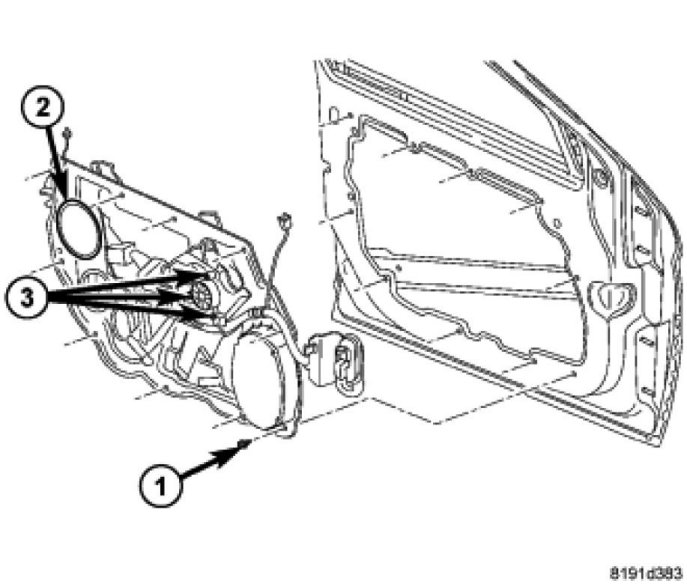 2
3
1
8191d383