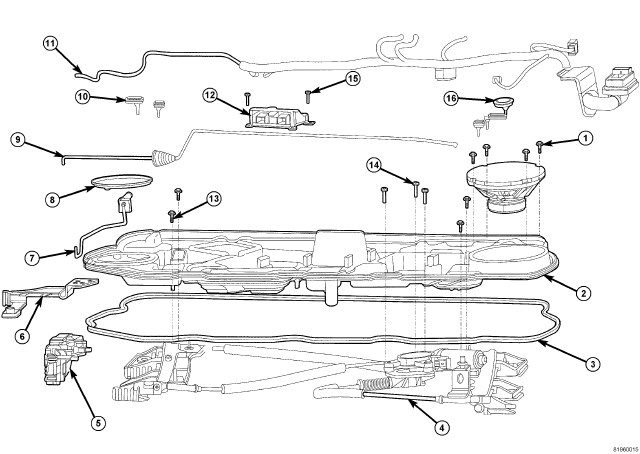 11
10
12
15
16
9
1
14
8
13
7
2
6
3
5
4
81960015