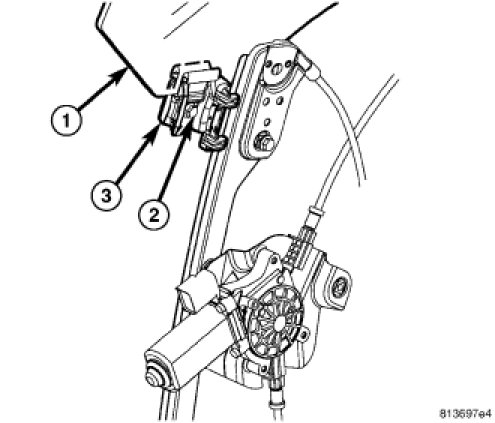 1
3
2
813697e4