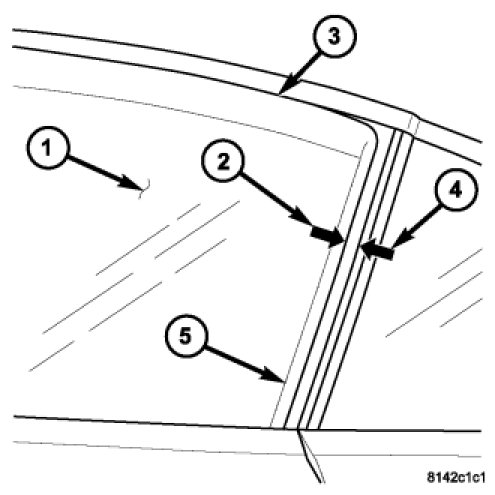 3
1
2
4
5
8142c1c1