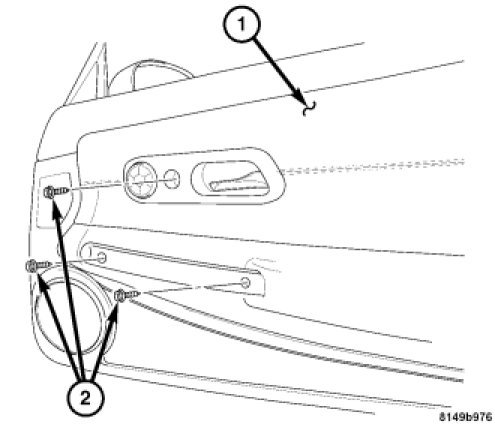 1
2
8149b976