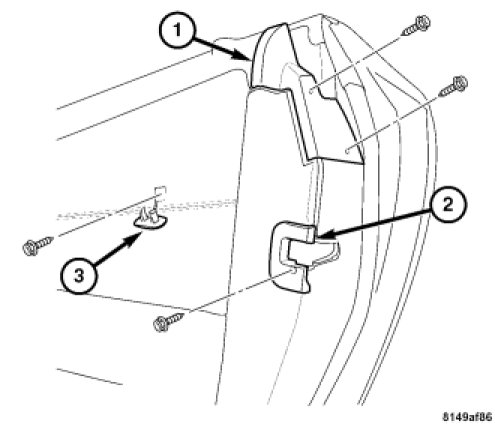 1
2
3
8149af86