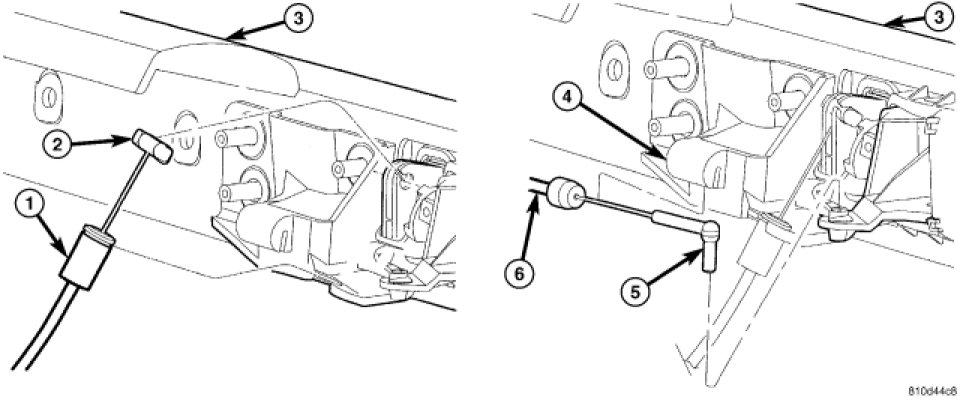 3
2
1
3
4
6
5
810d44c8