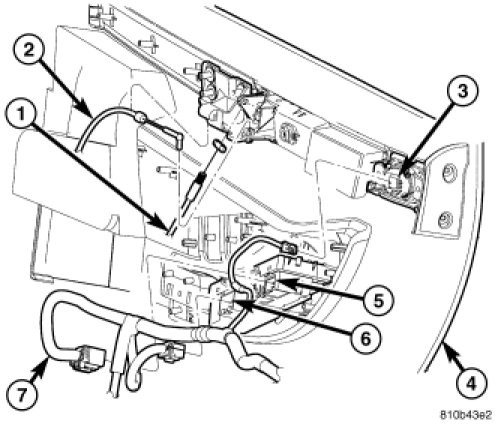 2
1
3
5
6
7
4
810b43e2