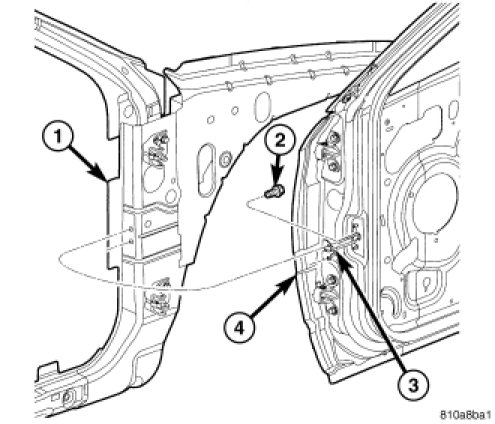 1
2
4
3
810a8ba1