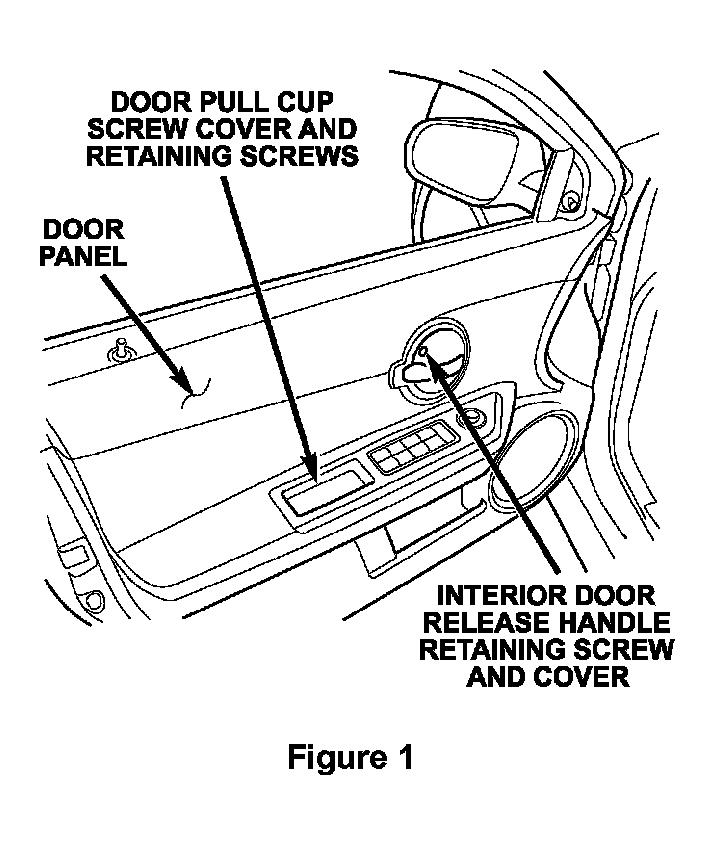 DOOR PULL CUP SCREW COVER AND RETAINING SCREWS

DOOR PANEL

INTERIOR DOOR RELEASE HANDLE RETAINING SCREW AND COVER

Figure 1