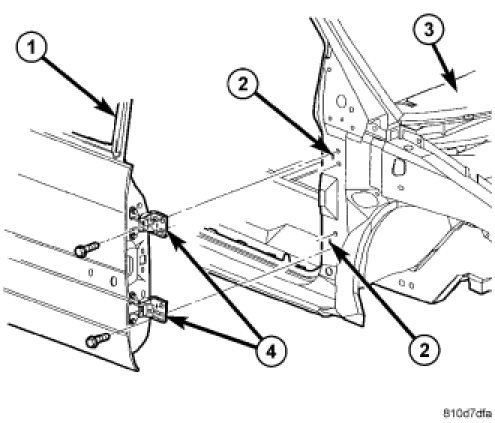 1
2
3
4
2
810d7dfa