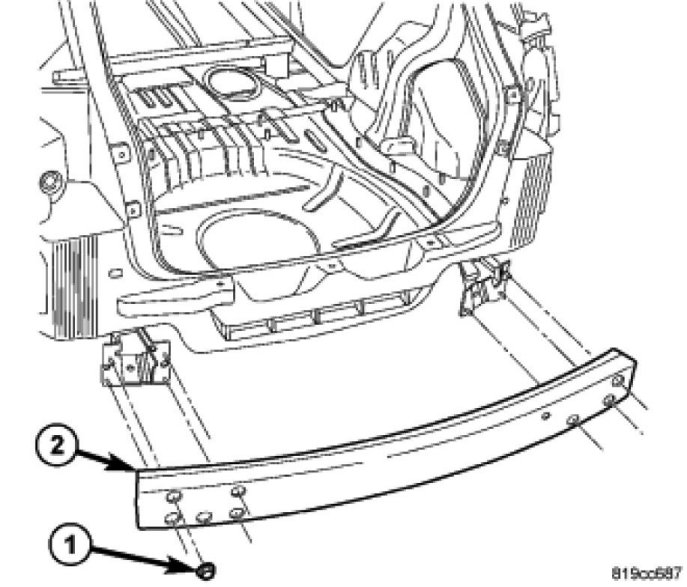 2

1

819cc687