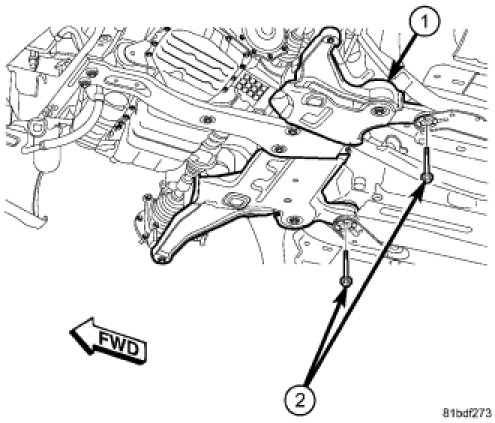 1

FWD

2

81bdf273