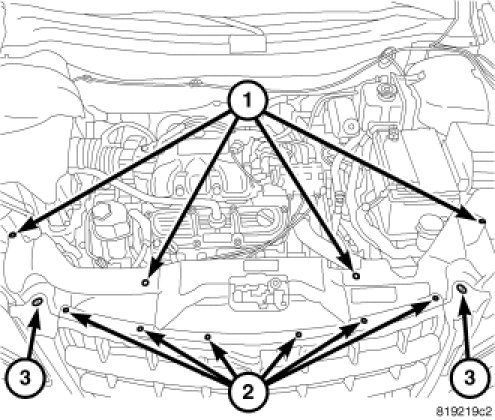 1
3
2
3
819219c2