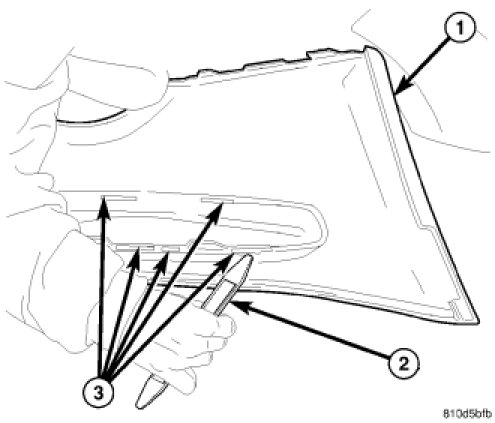 1

2

3

810d5bfb