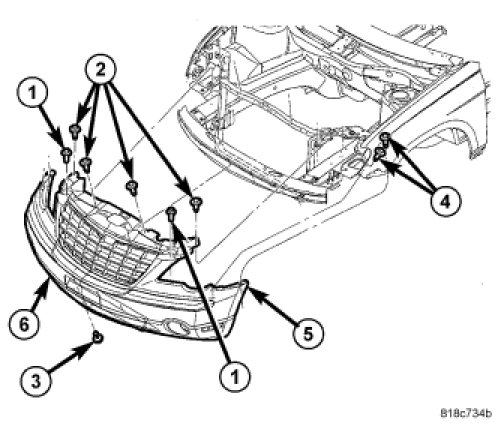 1
2
4
6
5
3
1
818c734b