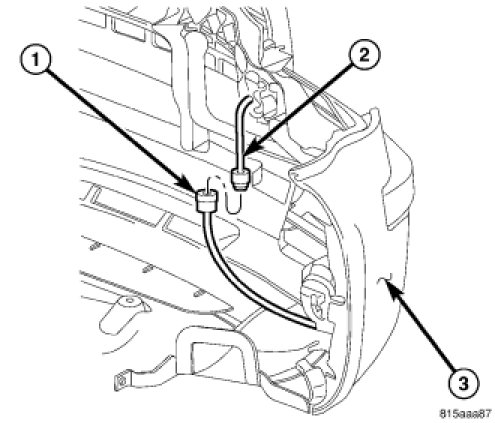 1
2
3
815aaa87