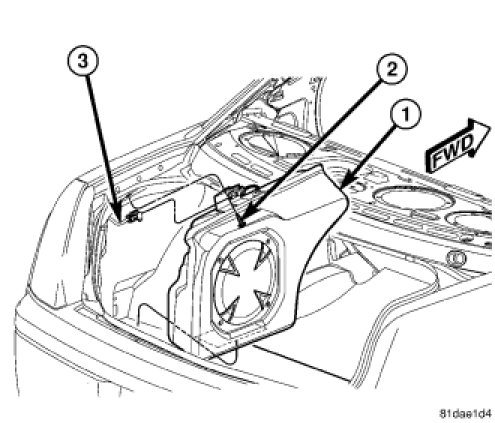 3
2
1
FWD
81dae1d4