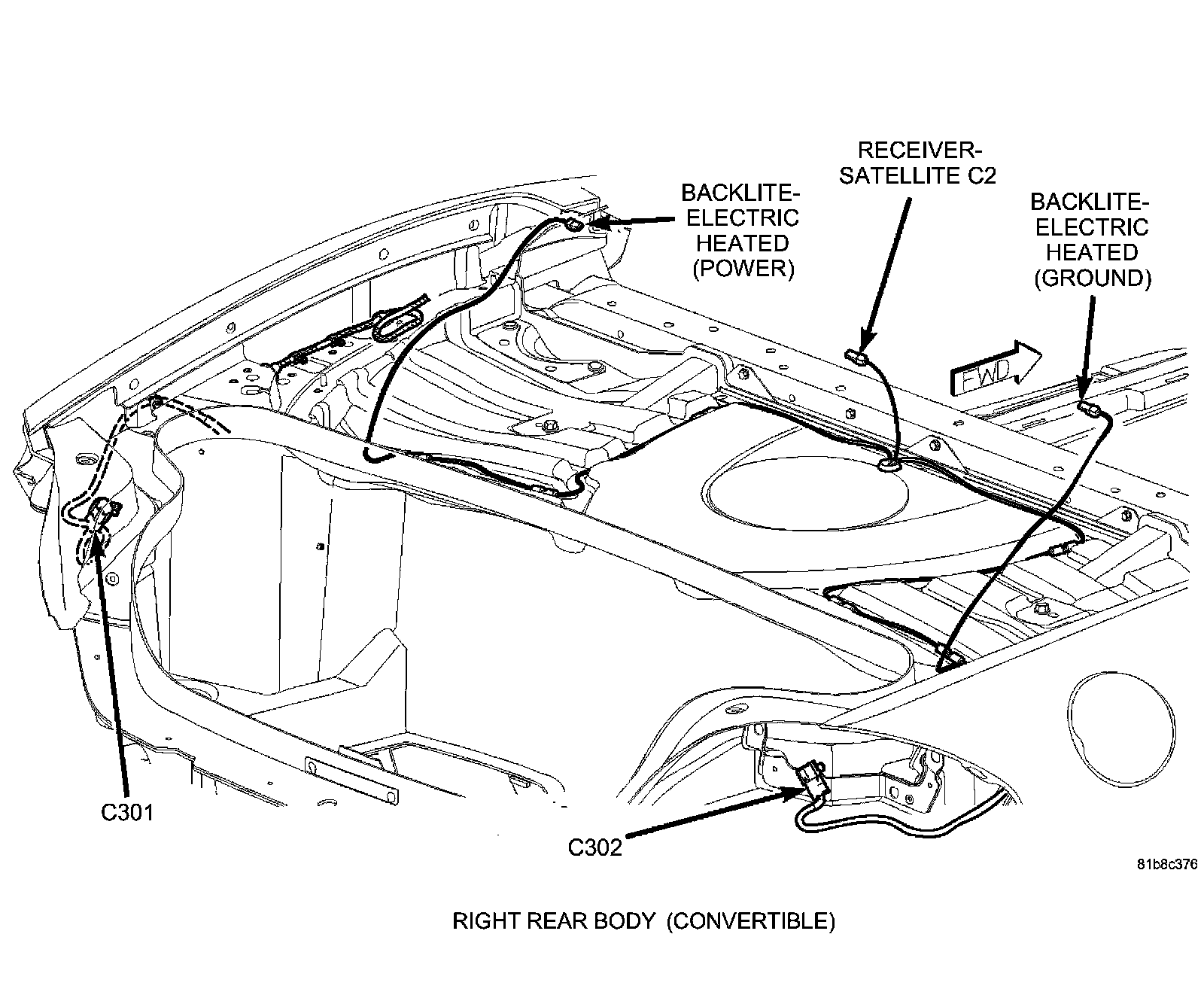 RECEIVER-SATELLITE C2

BACKLITE-ELECTRIC HEATED (POWER)

BACKLITE-ELECTRIC HEATED (GROUND)

FWD

C301

C302

81b8c376

RIGHT REAR BODY (CONVERTIBLE)