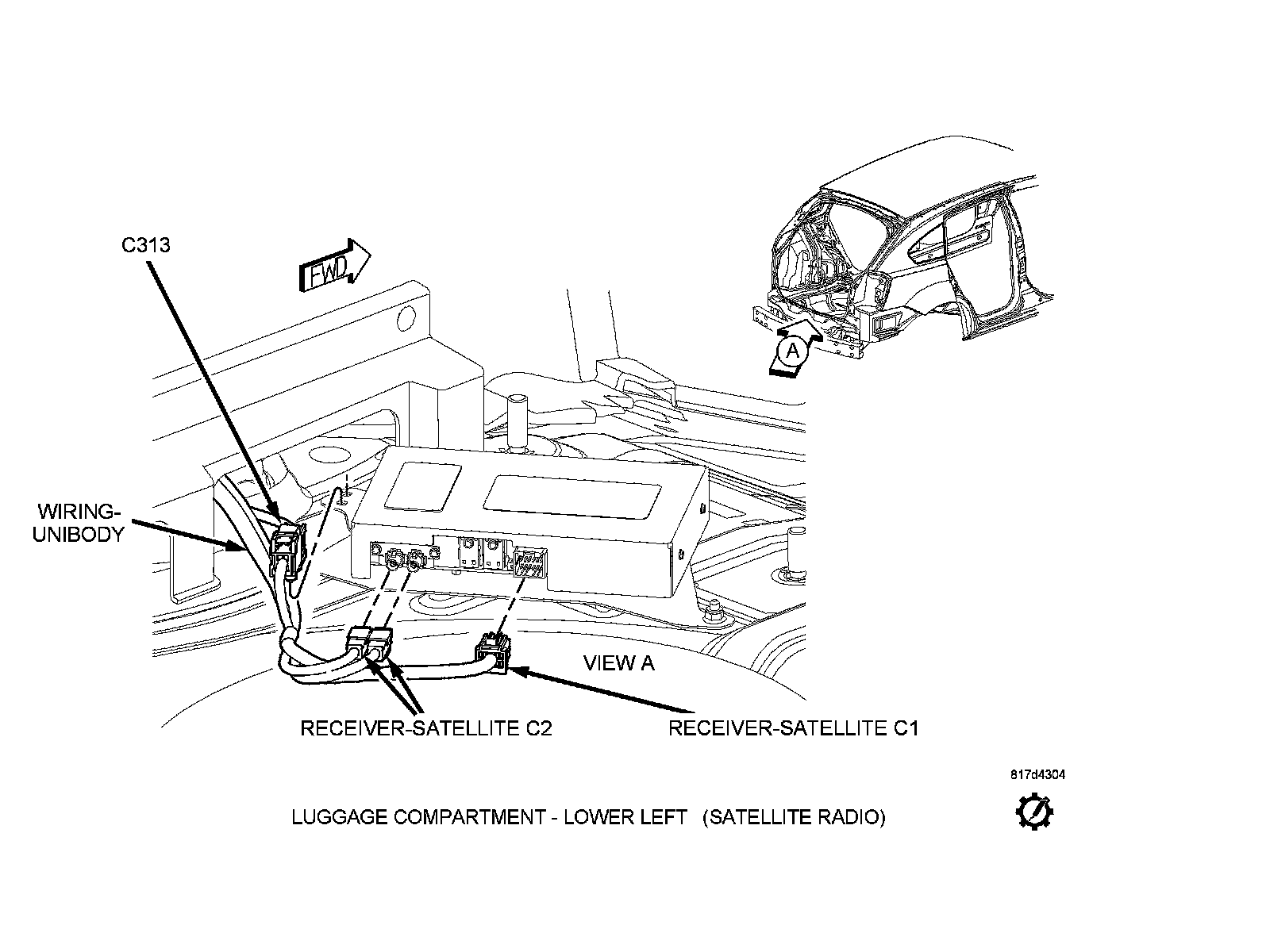 C313

FWD

A

WIRING-UNIBODY

VIEW A

RECEIVER-SATELLITE C2

RECEIVER-SATELLITE C1

817d4304

LUGGAGE COMPARTMENT - LOWER LEFT (SATELLITE RADIO)