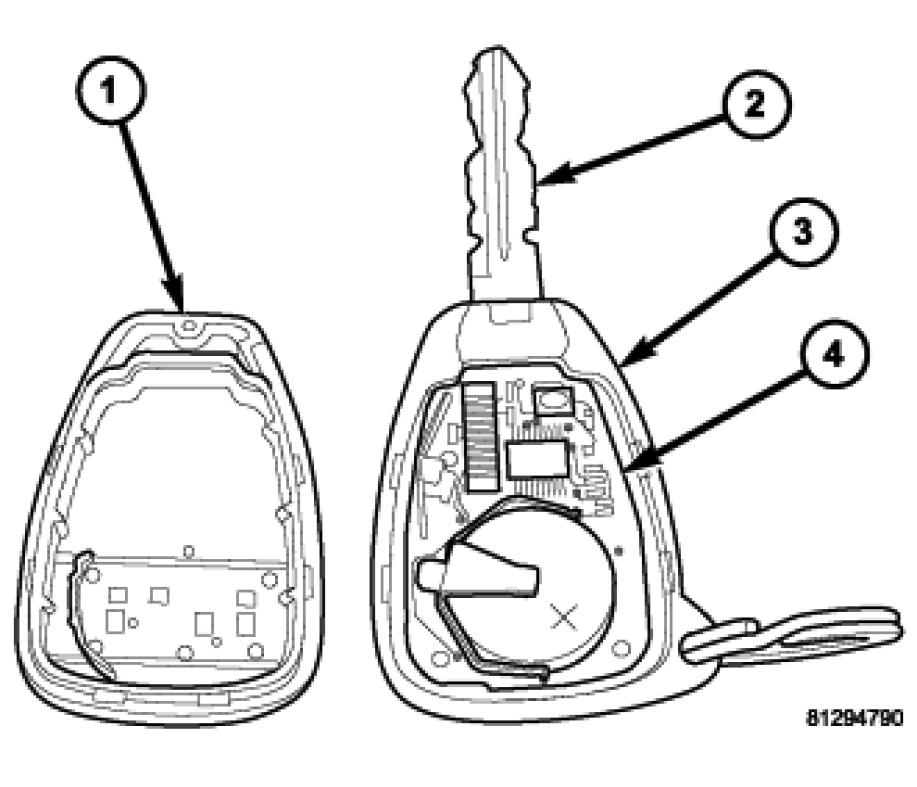 1
2
3
4
81294790