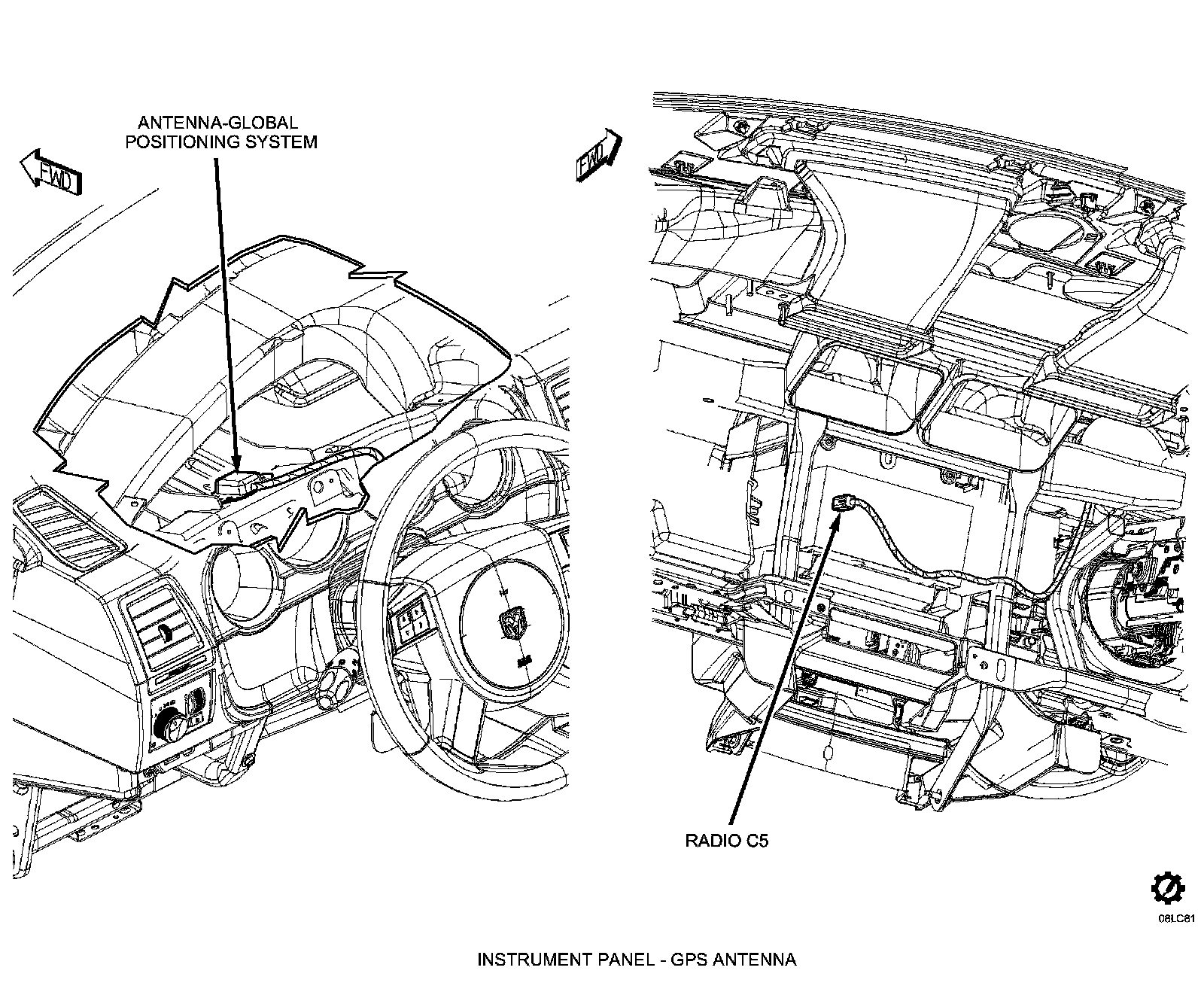 ANTENNA-GLOBAL
POSITIONING SYSTEM

FWD

FWD

RADIO C5

08LC81

INSTRUMENT PANEL - GPS ANTENNA