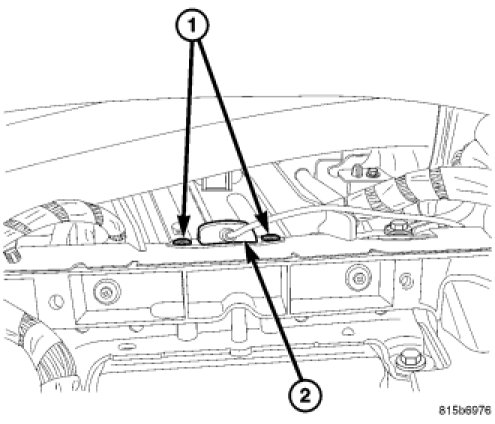 1
2
815b6976