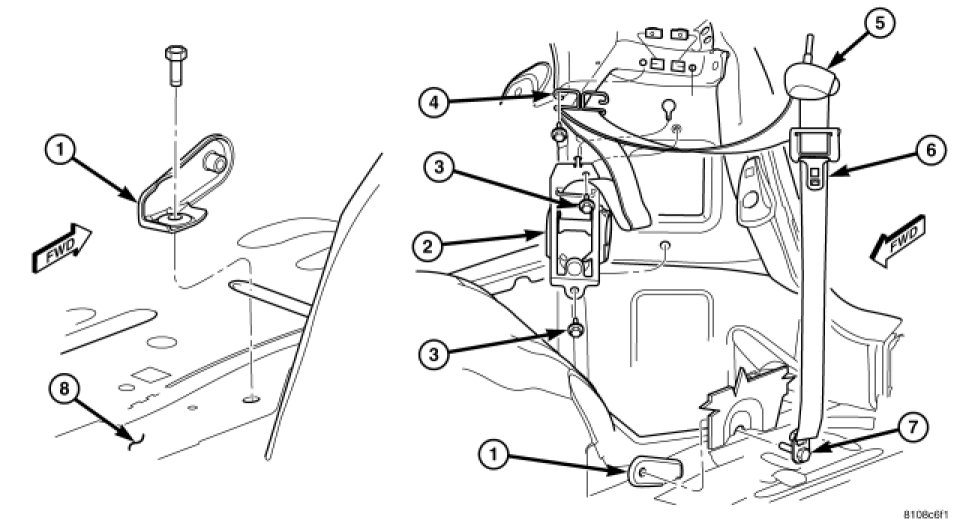 1
FWD
8
4
3
2
3
1
5
6
FWD
7
8108c6f1