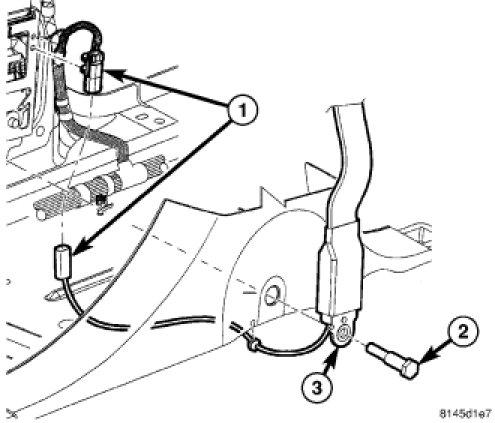 1
2
3
8145d1e7