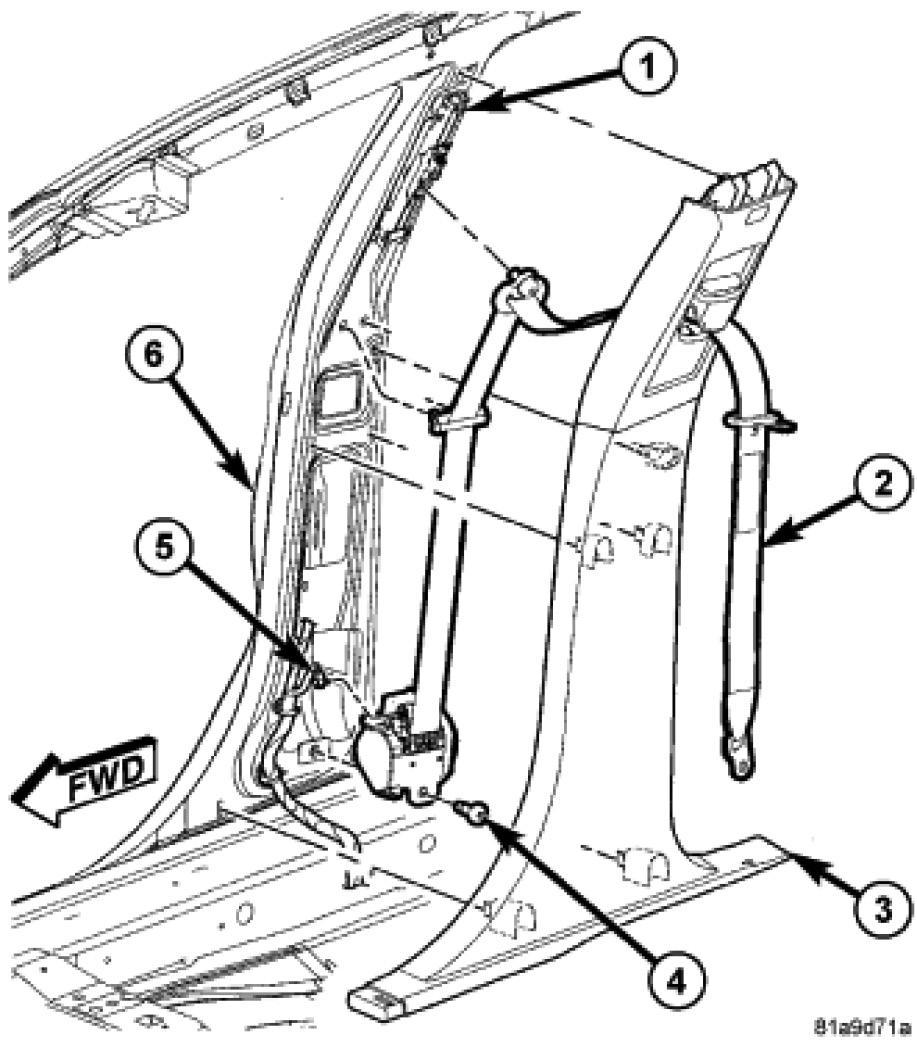 1
6
2
5
FWD
3
4
81a9d71a