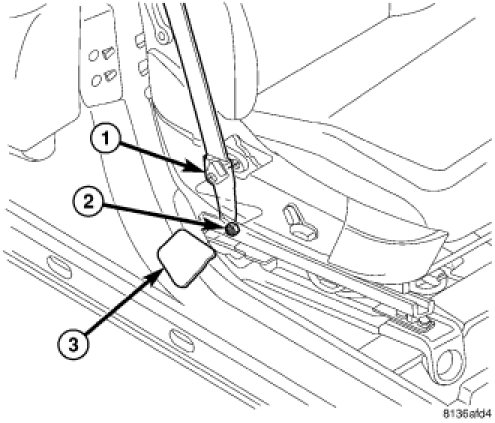 1
2
3
8136afd4