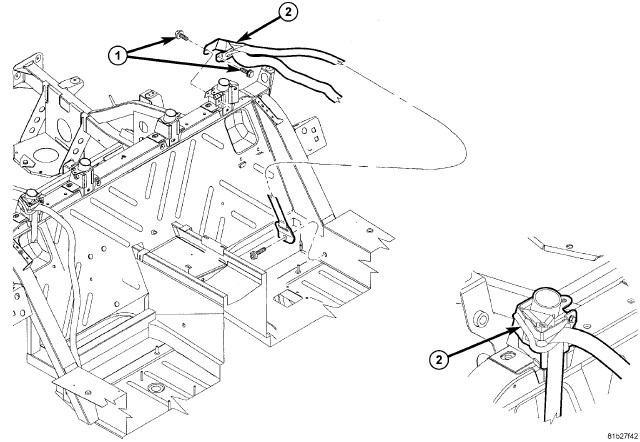 2
1
2
81b27f42