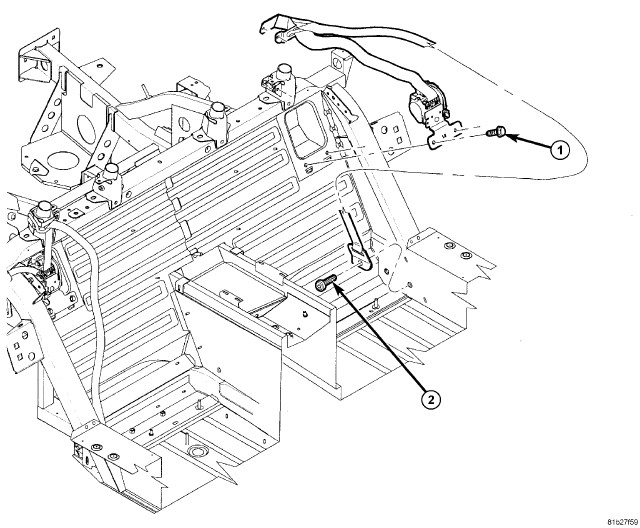 1

2

81b27f59