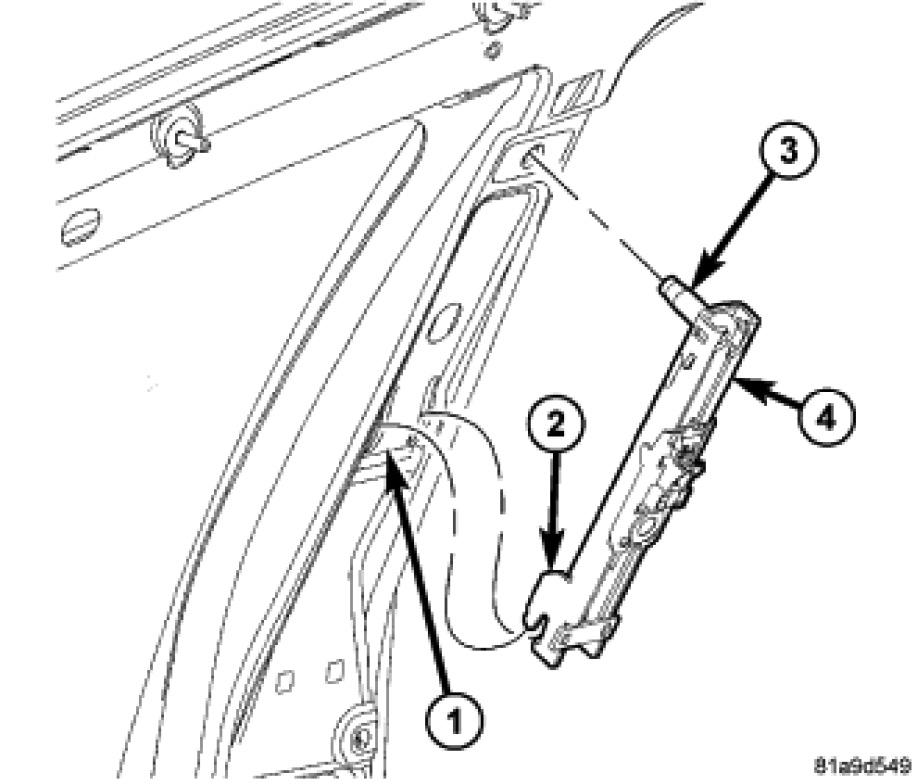 3
4
2
1
81a9d549