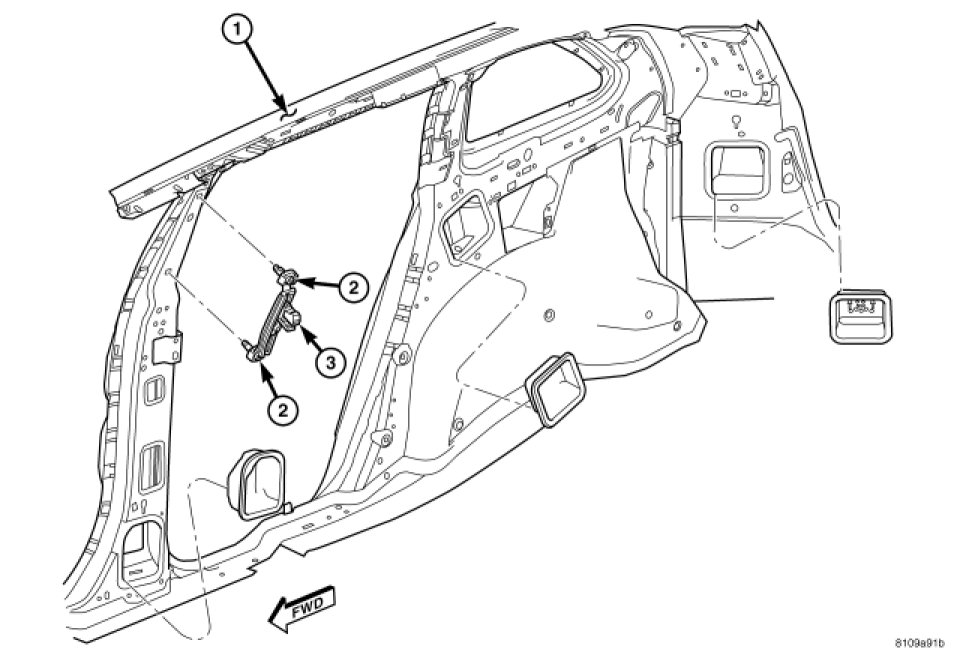 1
2
3
2
FWD
8109a91b