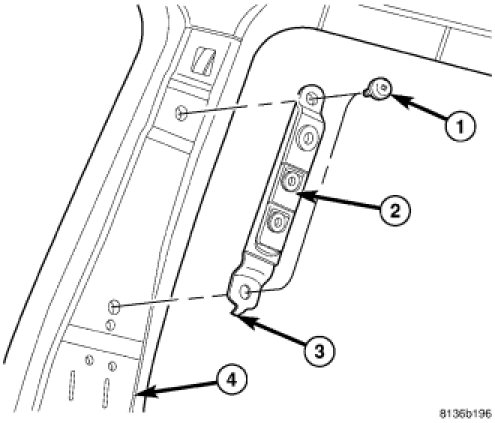 1
2
3
4
8136b196