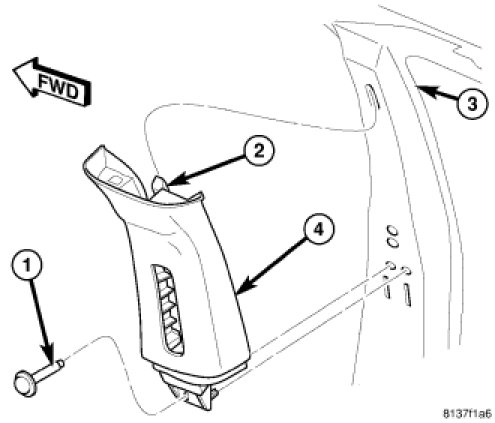 FWD

3

2

4

1

8137f1a6