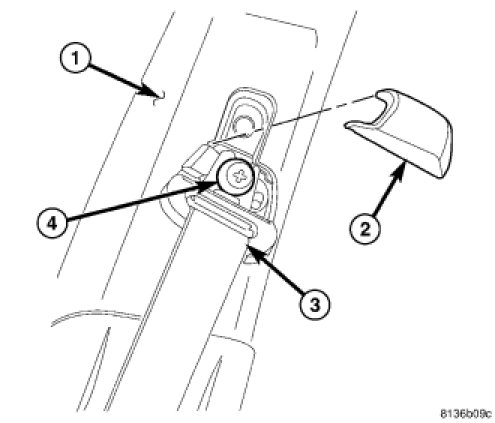 1
2
4
3
8136b09c