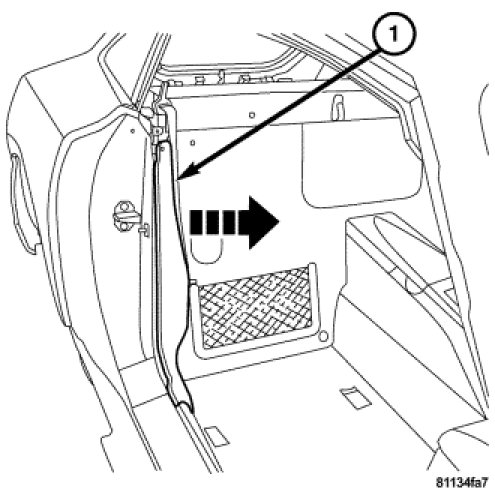 1

81134fa7