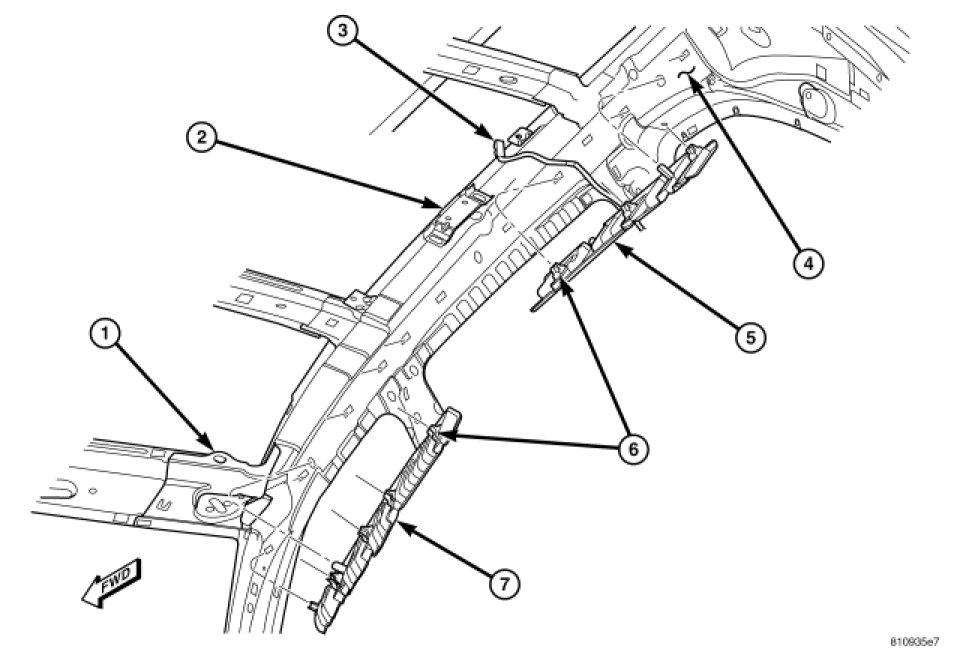 3
2
4
5
1
6
7
FWD
810935e7