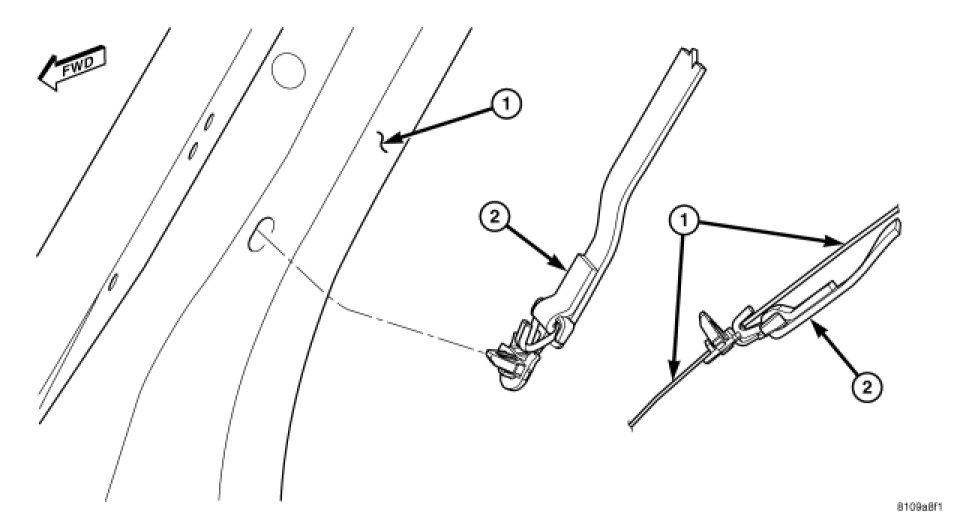 FWD

1

2

1

2

8109a8f1