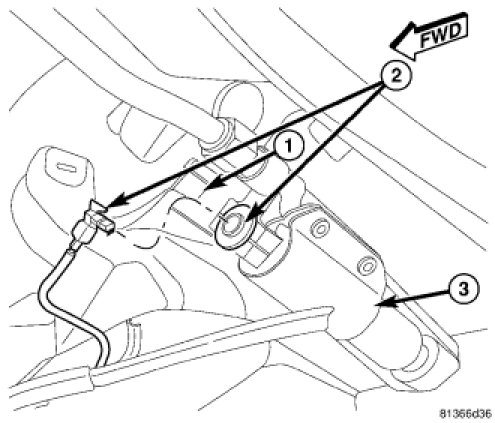 FWD

2

1

3

81366d36