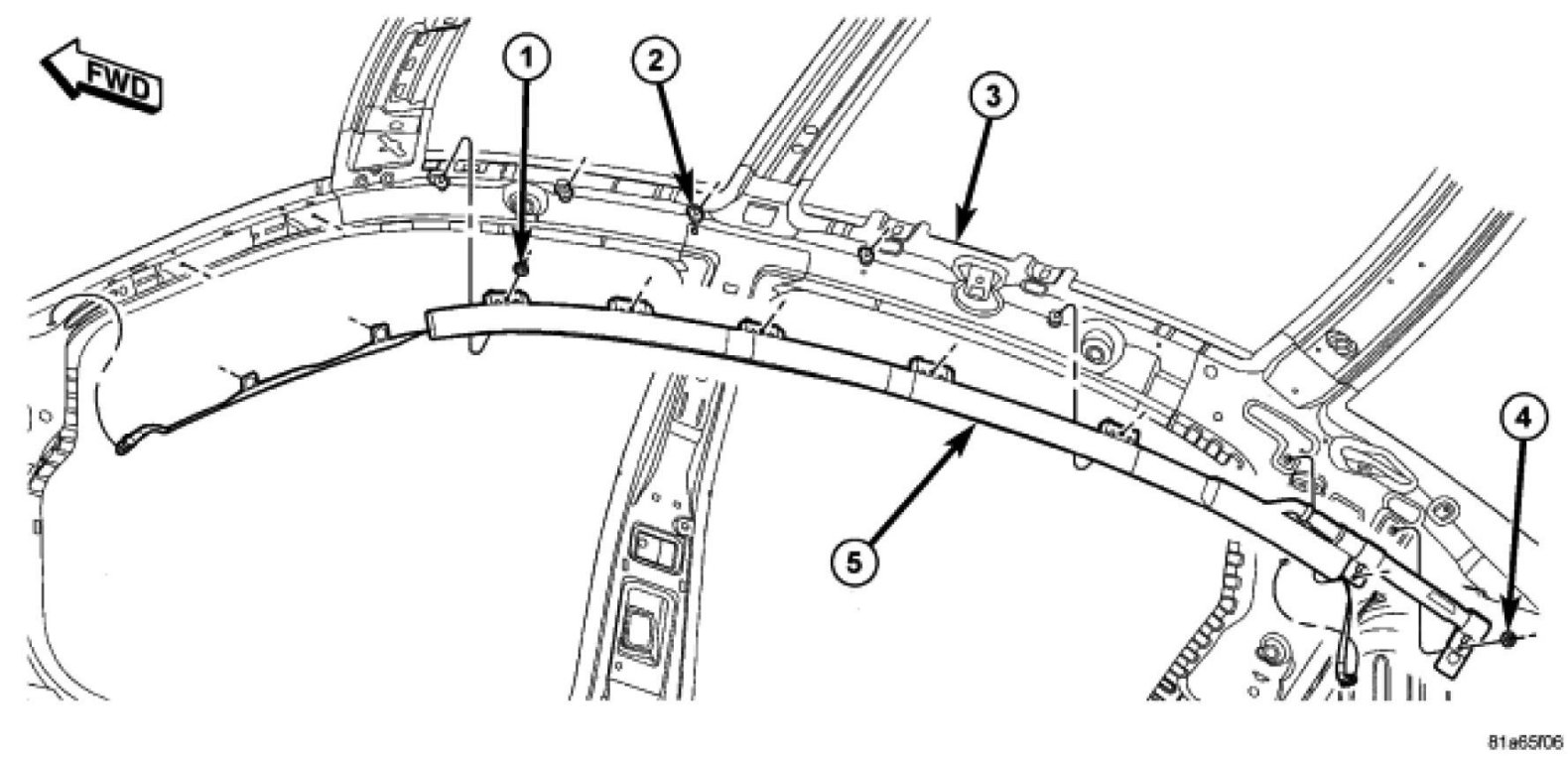 FWD

1

2

3

4

5

81a65f06