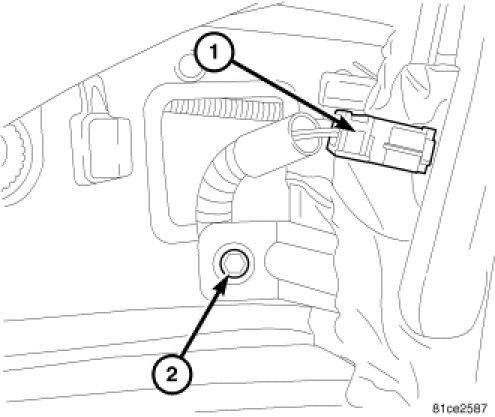 1

2

81ce2587