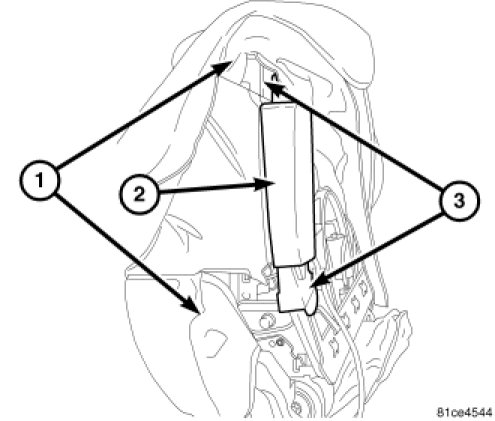 1
2
3
81ce4544