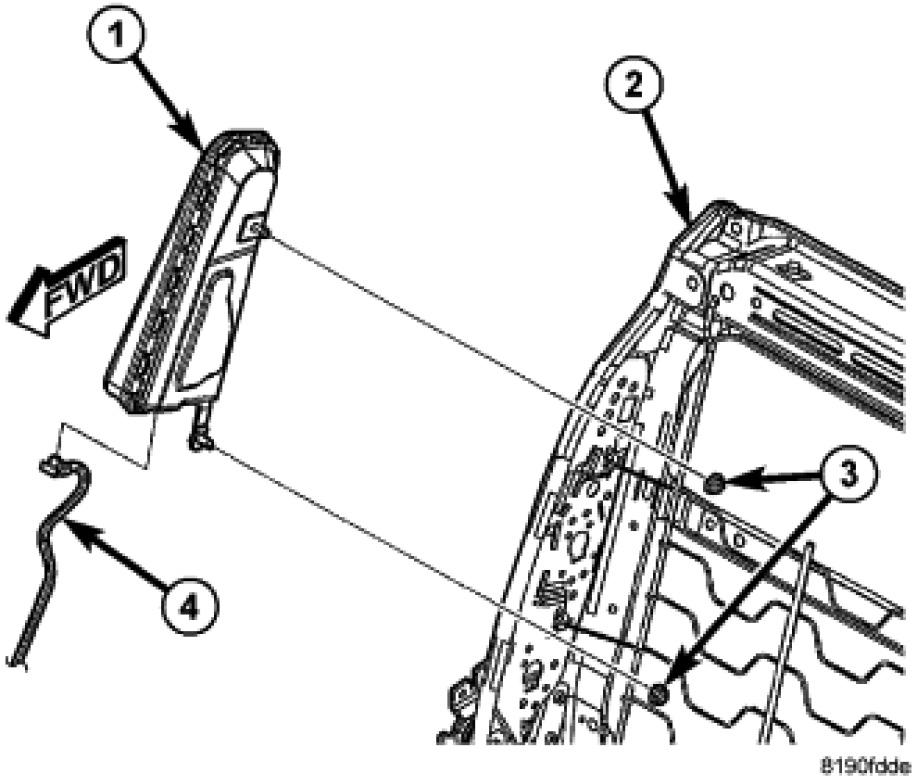 1
2
FWD
3
4
8190fdde